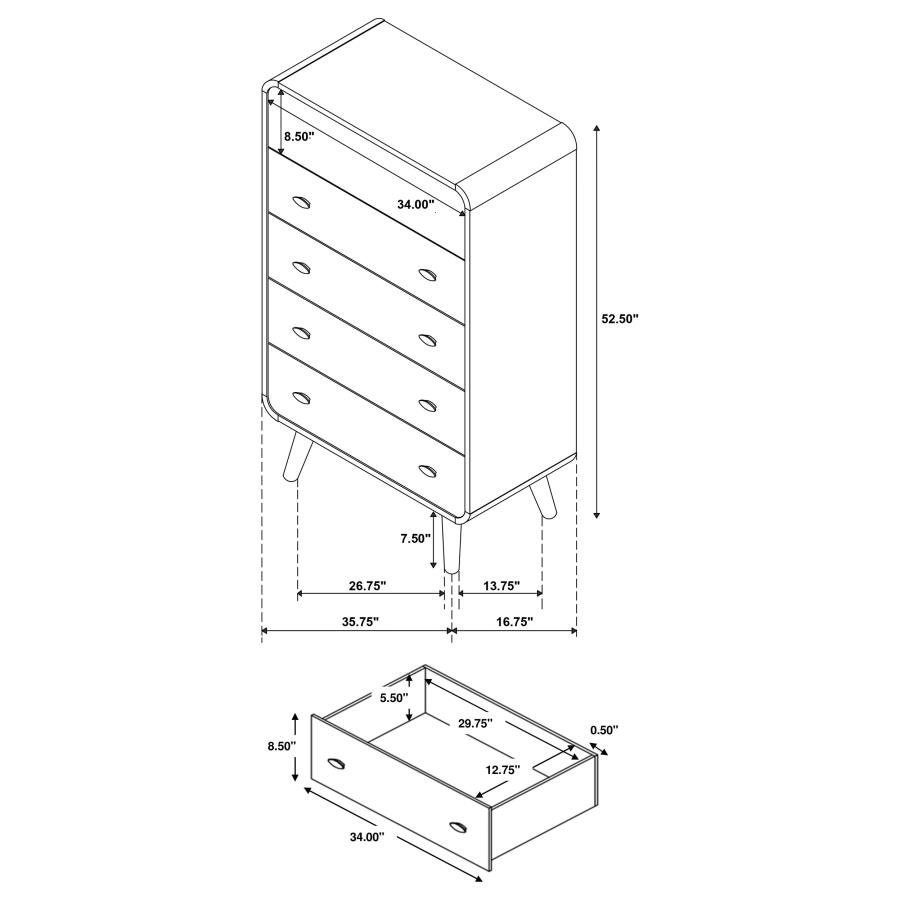 8.50"

34.00"

52.50"

7.50"

26.75"

13.75"

35.75"

16.75"

5.50"

29.75"

0.50"

8.50"

12.75"

34.00"