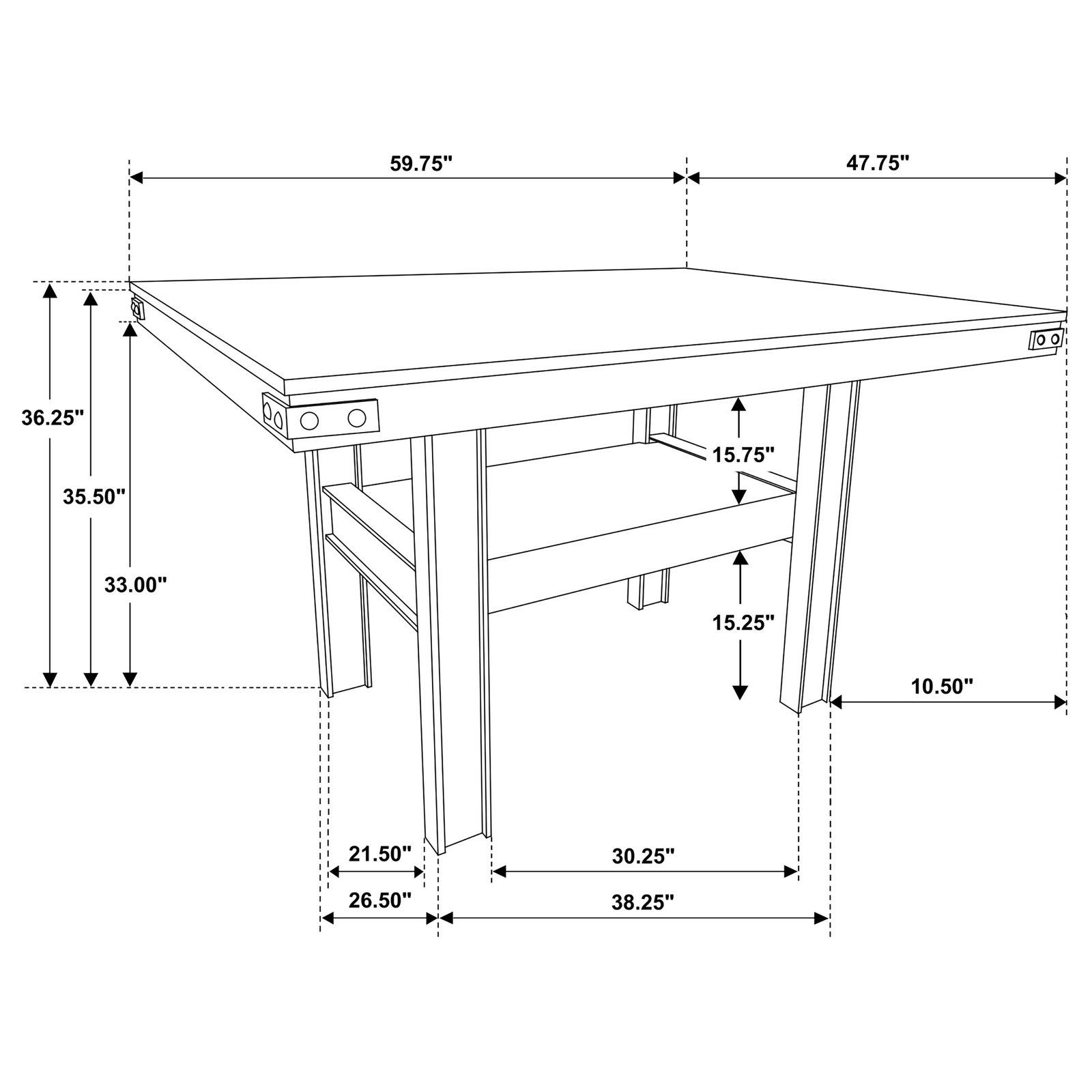 59.75"

47.75"

36.25"

35.50"

33.00"

15.75"

15.25"

10.50"

21.50"

30.25"

26.50"

38.25"