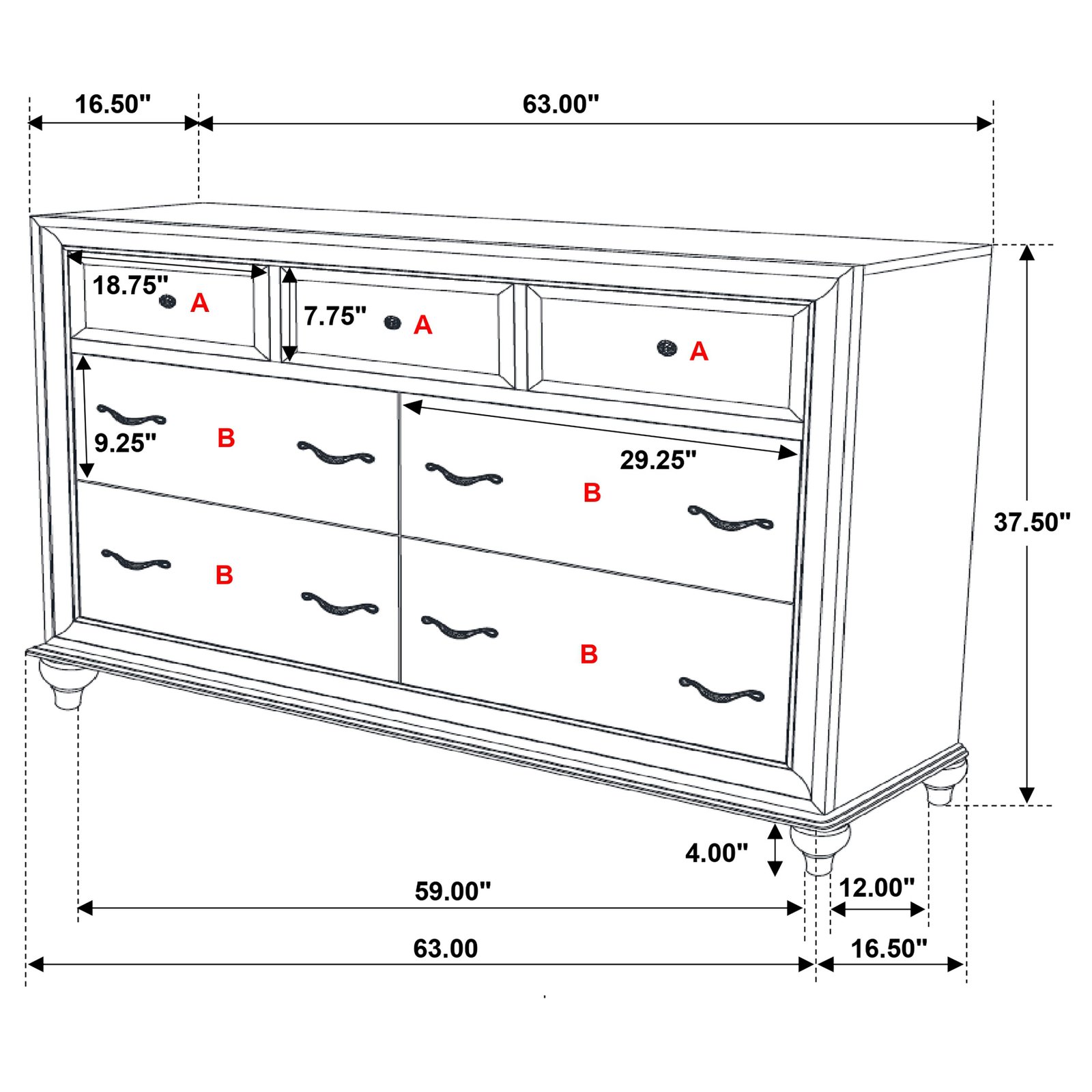 16.50"
63.00"
18.75"
A
7.75"
A
A
9.25"
B
29.25"
B
37.50"
B
B
4.00"
59.00"
12.00"
63.00
16.50"