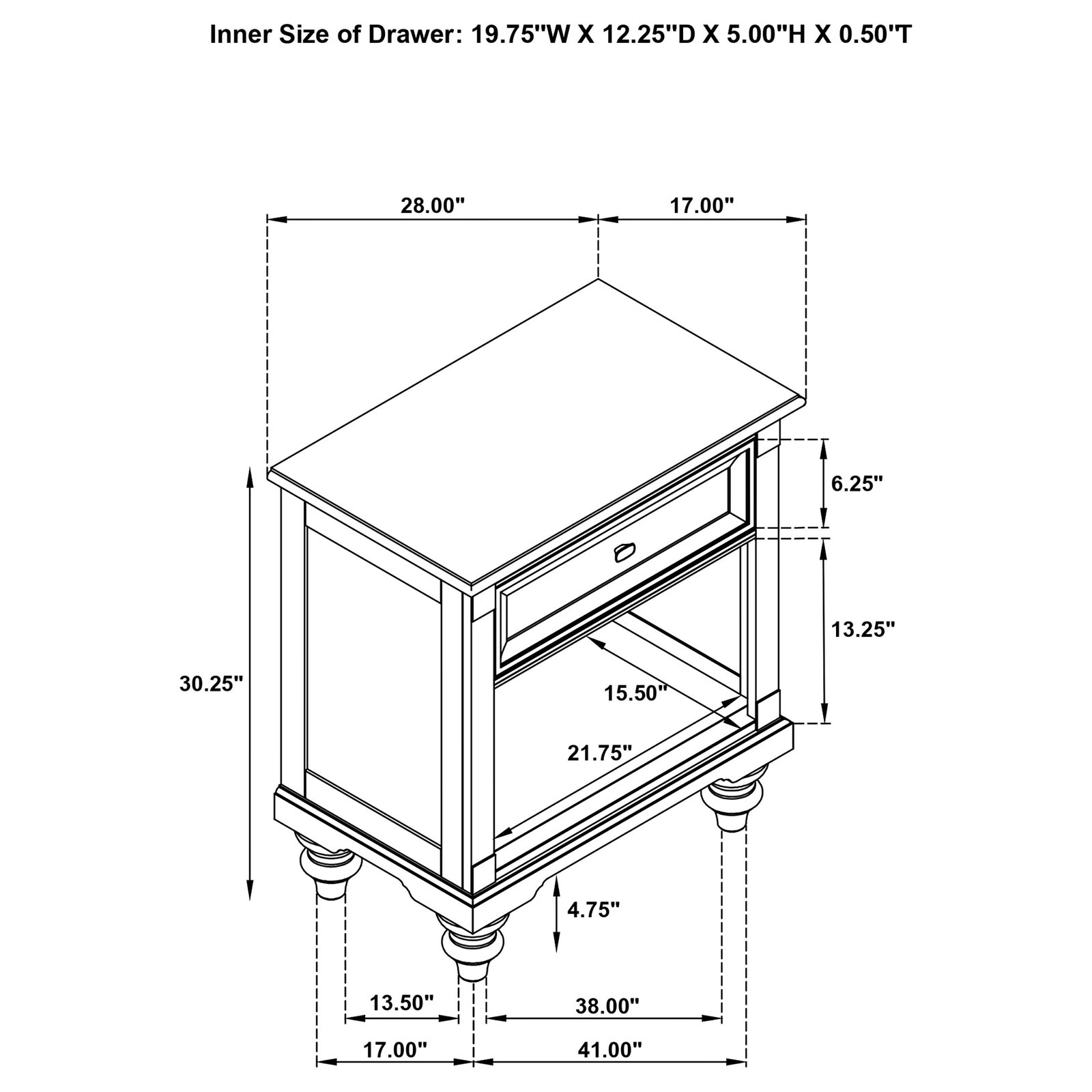 Inner Size of Drawer: 19.75"W X 12.25"D X 5.00"H X 0.50"T

28.00"

17.00"

6.25"

13.25"

30.25"

15.50"

21.75"

4.75"

13.50"

38.00"

17.00"

41.00"