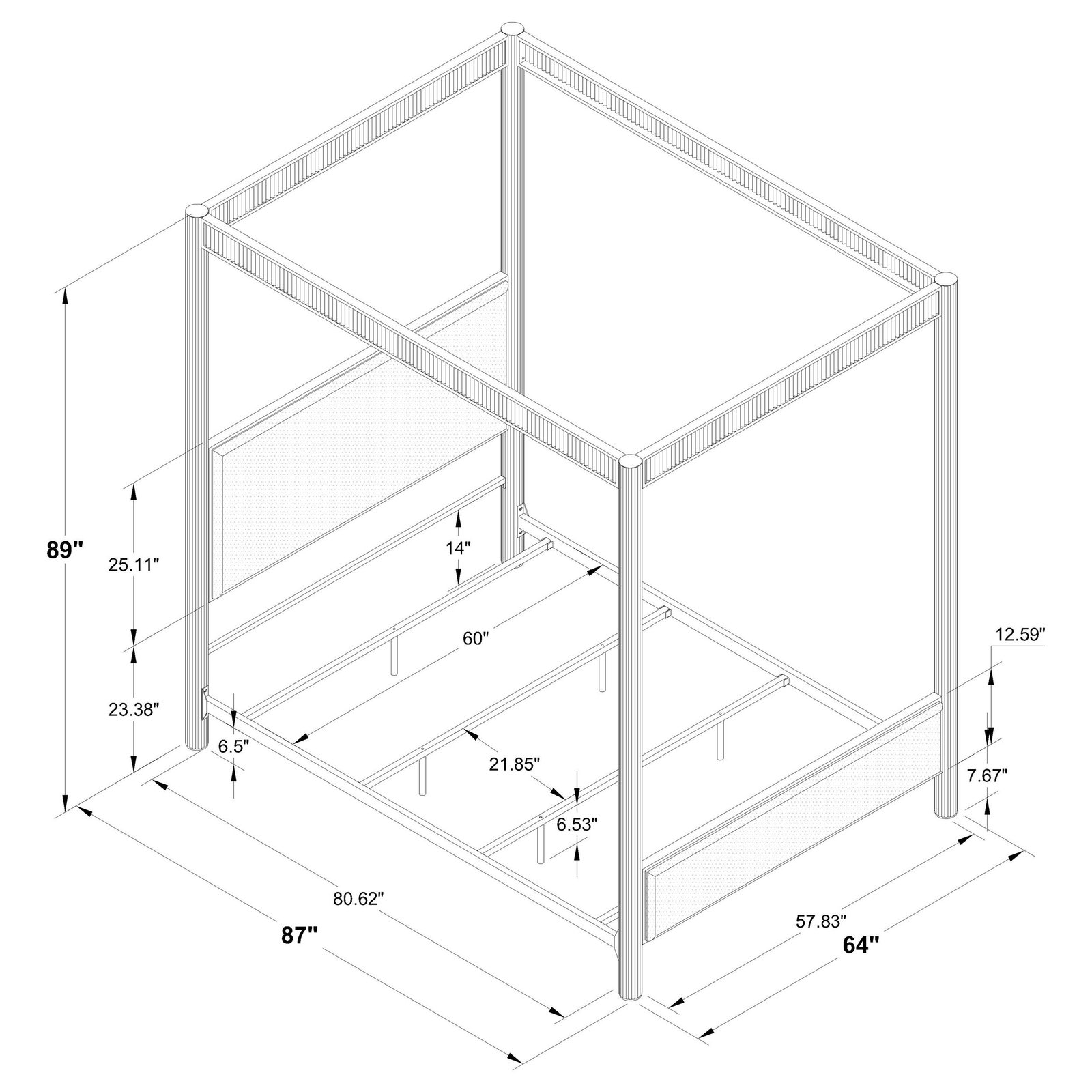 89"

25.11"

14"

60"

12.59"

23.38"

6.5"

21.85"

7.67"

6.53"

80.62"

87"

57.83"

64"