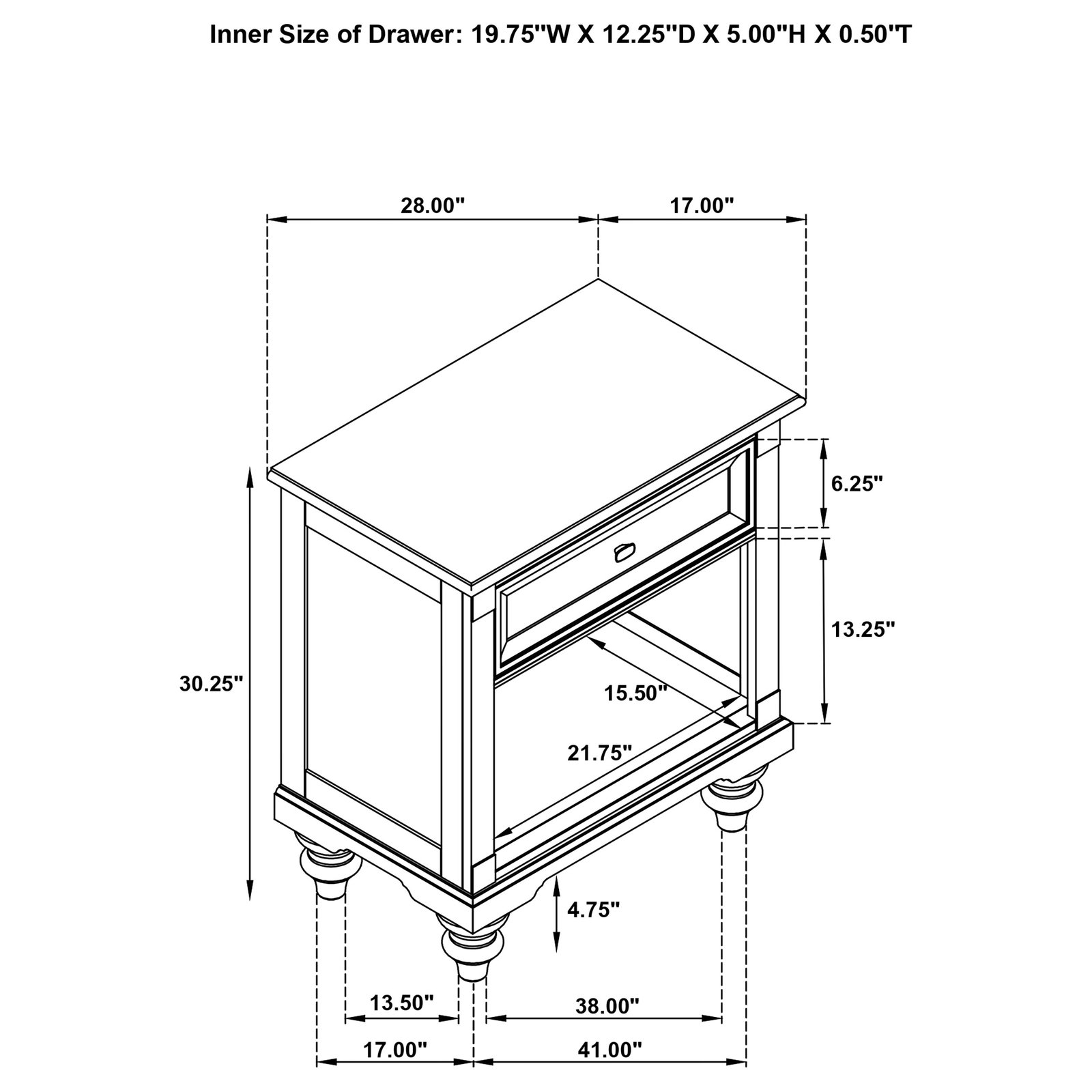 Inner Size of Drawer: 19.75"W X 12.25"D X 5.00"H X 0.50"T

28.00"

17.00"

6.25"

13.25"

30.25"

15.50"

21.75"

4.75"

13.50"

38.00"

17.00"

41.00"